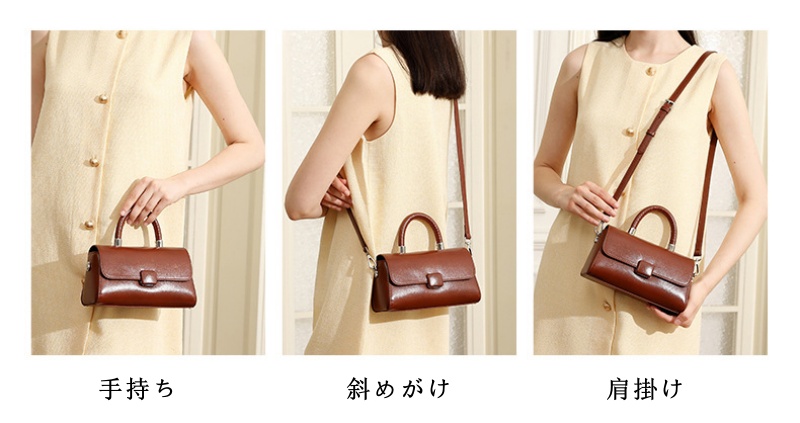 手持ち

斜めがけ

肩掛け